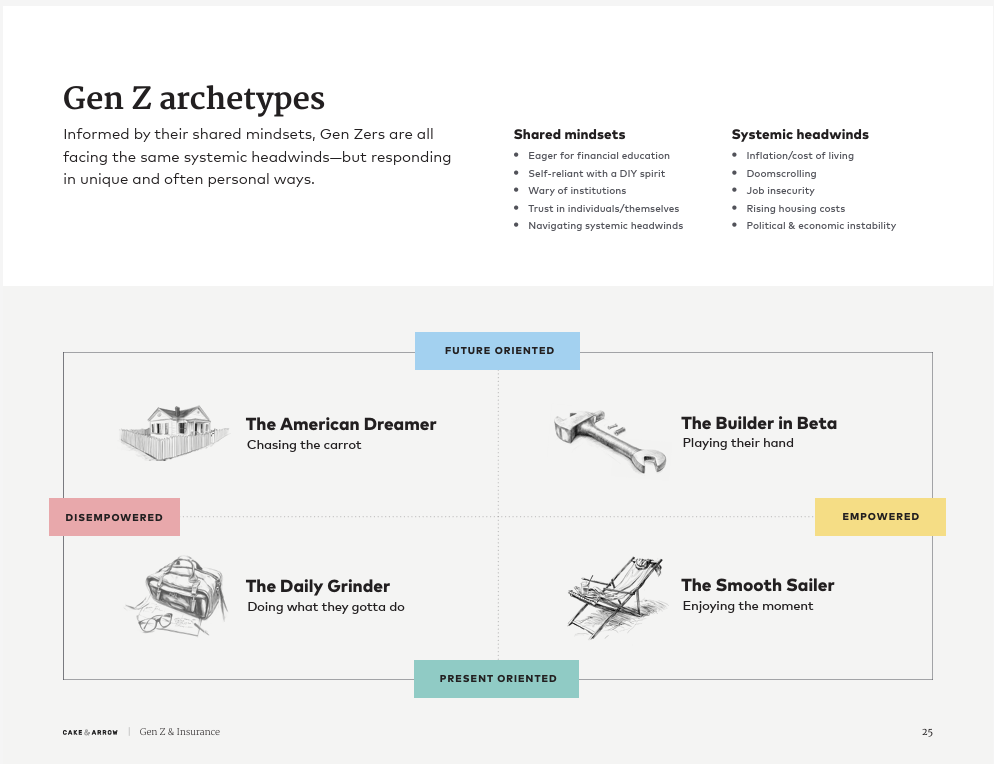 Gen Z archetypes

Informed by their shared mindsets, Gen Zers are all facing the same systemic headwinds—but responding in unique and often personal ways.

Shared mindsets
- Eager for financial education
- Self-reliant with a DIY spirit
- Wary of institutions
- Trust in individuals/themselves
- Navigating systemic headwinds

Systemic headwinds
- Inflation/cost of living
- Doomscrolling
- Job insecurity
- Rising housing costs
- Political & economic instability

FUTURE ORIENTED

The American Dreamer
Chasing the carrot

The Builder in Beta
Playing their hand

DISEMPOWERED

EMPOWERED

The Daily Grinder
Doing what they gotta do

The Smooth Sailer
Enjoying the moment

PRESENT ORIENTED

CAKE & ARROW | Gen Z & Insurance

25